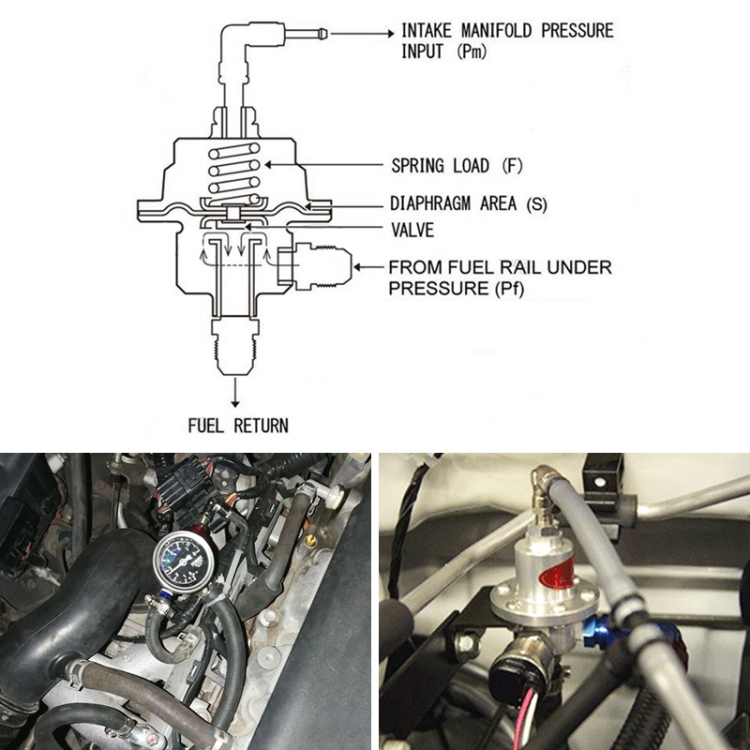 INTAKE MANIFOLD PRESSURE INPUT (Pm)

SPRING LOAD (F)

DIAPHRAGM AREA (S)

VALVE

FROM FUEL RAIL UNDER PRESSURE (Pf)

FUEL RETURN