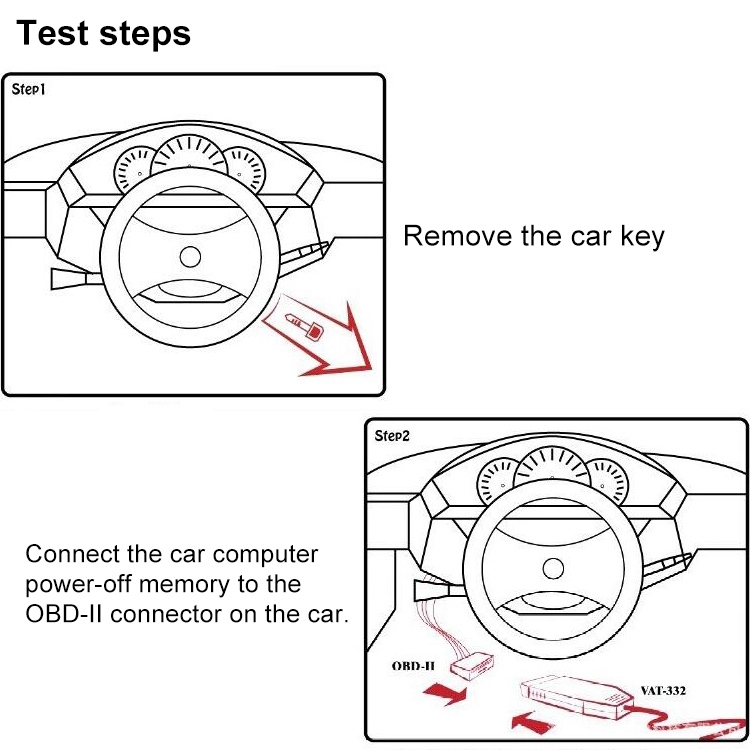 Test steps

Step1

Remove the car key

Step2

Connect the car computer power-off memory to the OBD-II connector on the car.

OBD-II

VAT-332