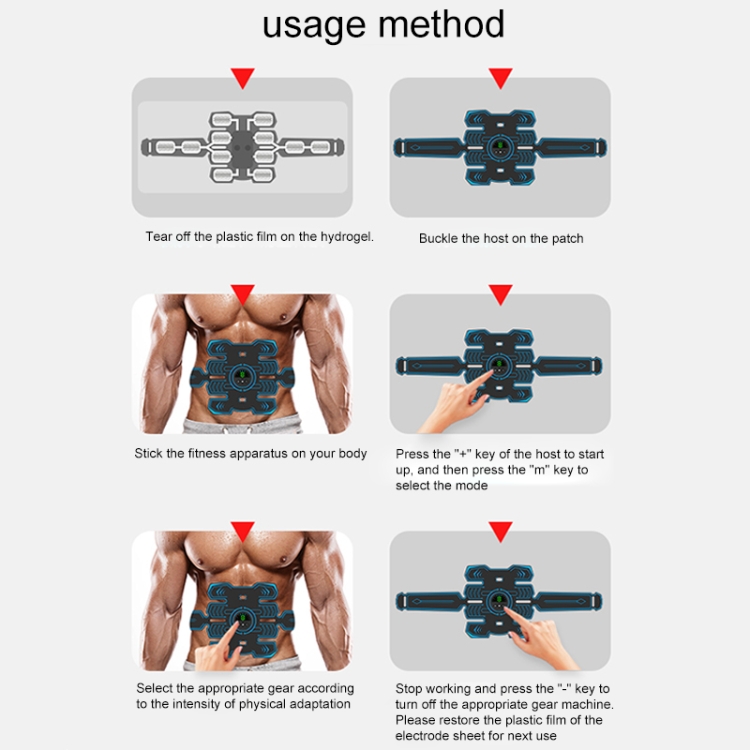 usage method

Tear off the plastic film on the hydrogel.

Buckle the host on the patch

Stick the fitness apparatus on your body

Press the "+" key of the host to start up, and then press the "m" key to select the mode

Select the appropriate gear according to the intensity of physical adaptation

Stop working and press the "-" key to turn off the appropriate gear machine. Please restore the plastic film of the electrode sheet for next use