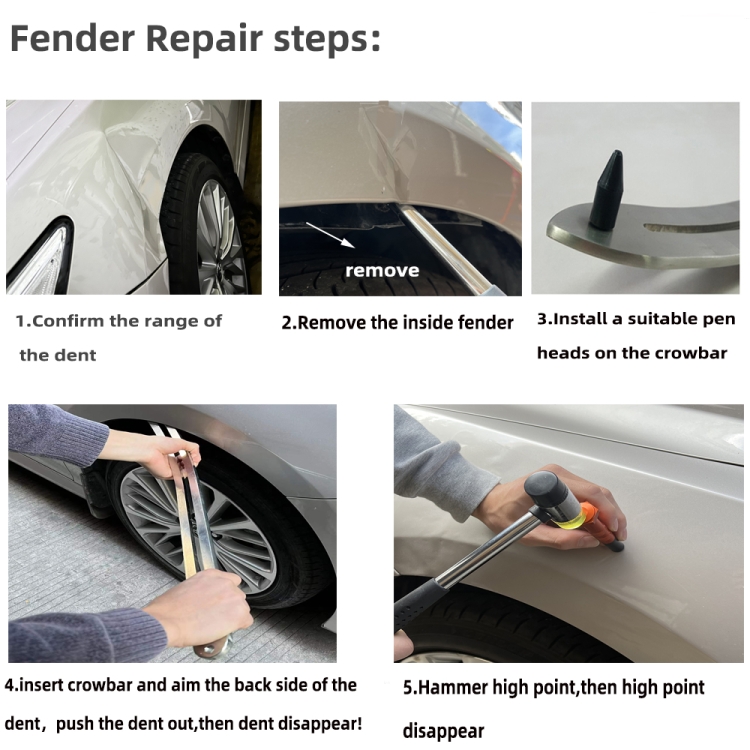 Fender Repair steps:

remove

1.Confirm the range of the dent

2.Remove the inside fender

3.Install a suitable pen heads on the crowbar

4.insert crowbar and aim the back side of the dent， push the dent out,then dent disappear!

5.Hammer high point,then high point disappear