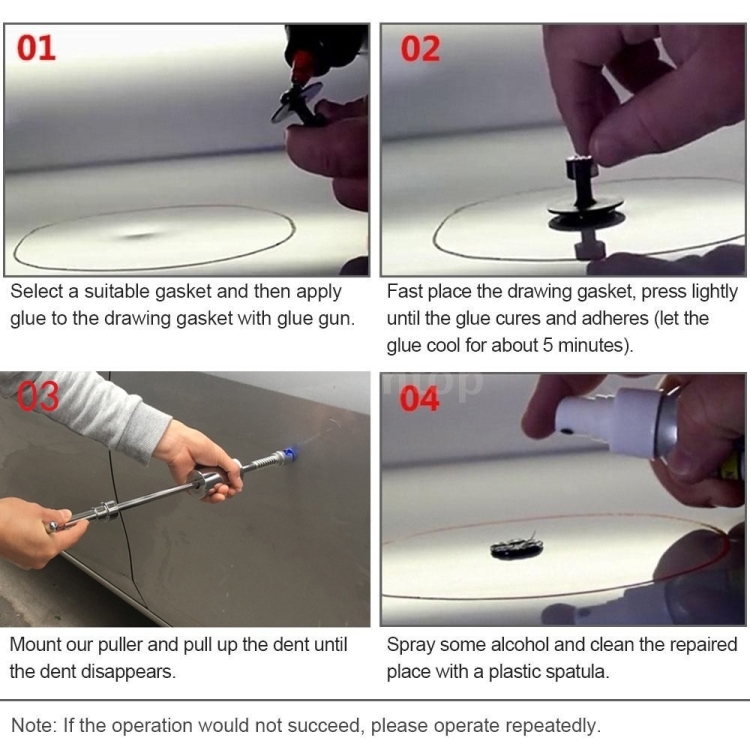 01

Select a suitable gasket and then apply glue to the drawing gasket with glue gun.

02

Fast place the drawing gasket, press lightly until the glue cures and adheres (let the glue cool for about 5 minutes).

03

Mount our puller and pull up the dent until the dent disappears.

04

Spray some alcohol and clean the repaired place with a plastic spatula.

Note: If the operation would not succeed, please operate repeatedly.