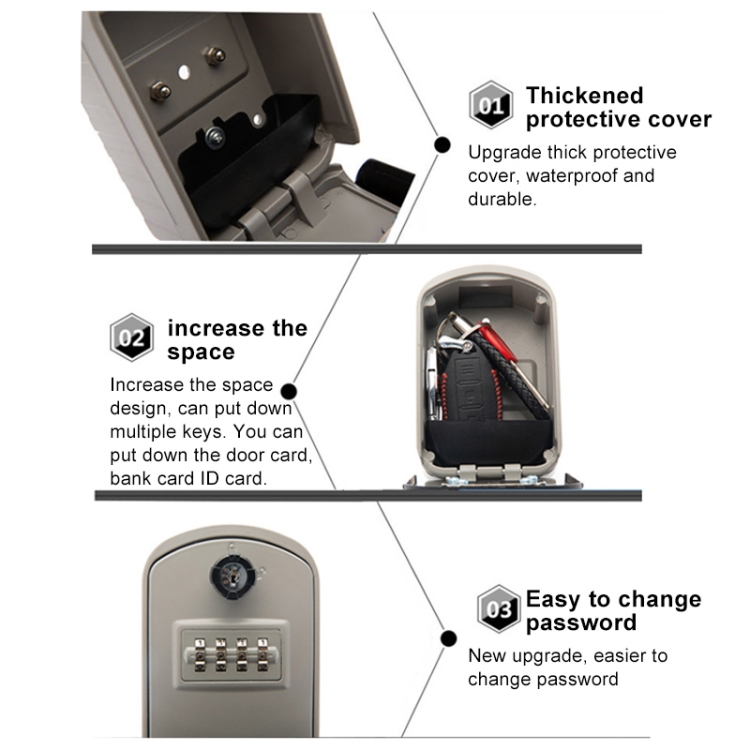 01 Thickened protective cover

Upgrade thick protective cover, waterproof and durable.

02 increase the space

Increase the space design, can put down multiple keys. You can put down the door card, bank card ID card.

03 Easy to change password

New upgrade, easier to change password