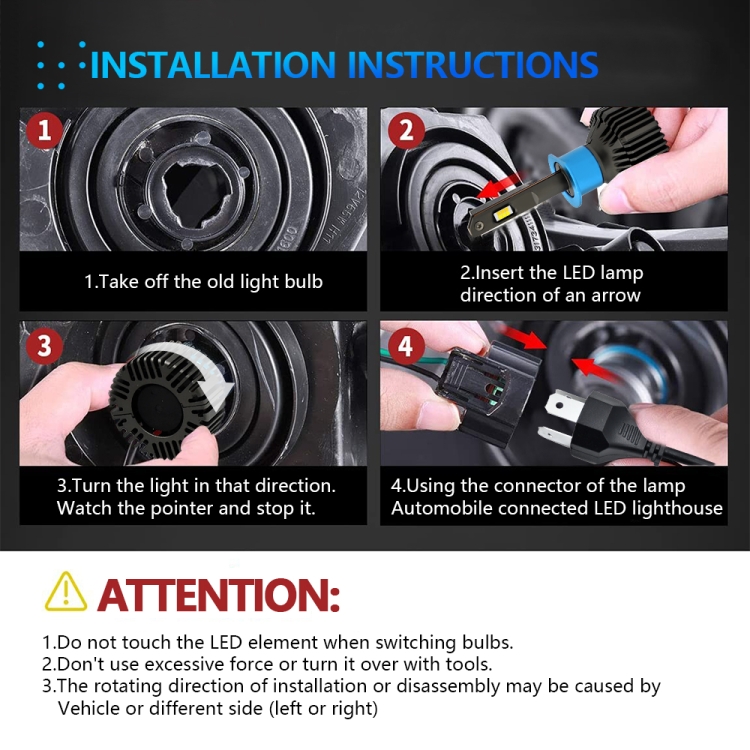 INSTALLATION INSTRUCTIONS

1

1.Take off the old light bulb

2

2.Insert the LED lamp direction of an arrow

3

3.Turn the light in that direction. Watch the pointer and stop it.

4

4.Using the connector of the lamp Automobile connected LED lighthouse

ATTENTION:

1.Do not touch the LED element when switching bulbs.
2.Don't use excessive force or turn it over with tools.
3.The rotating direction of installation or disassembly may be caused by Vehicle or different side (left or right)