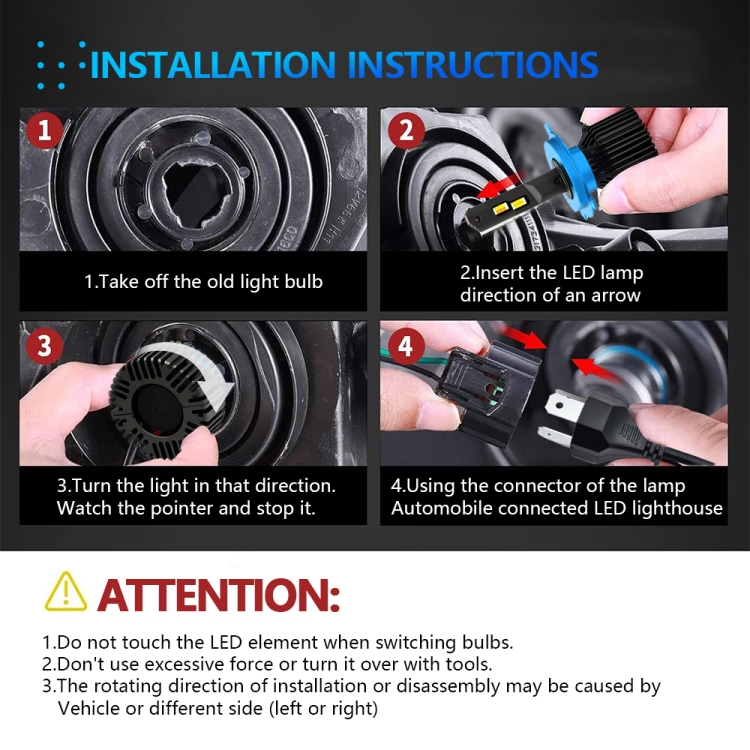 INSTALLATION INSTRUCTIONS

1

1.Take off the old light bulb

2

2.Insert the LED lamp direction of an arrow

3

3.Turn the light in that direction. Watch the pointer and stop it.

4

4.Using the connector of the lamp Automobile connected LED lighthouse

ATTENTION:

1.Do not touch the LED element when switching bulbs.
2.Don't use excessive force or turn it over with tools.
3.The rotating direction of installation or disassembly may be caused by Vehicle or different side (left or right)