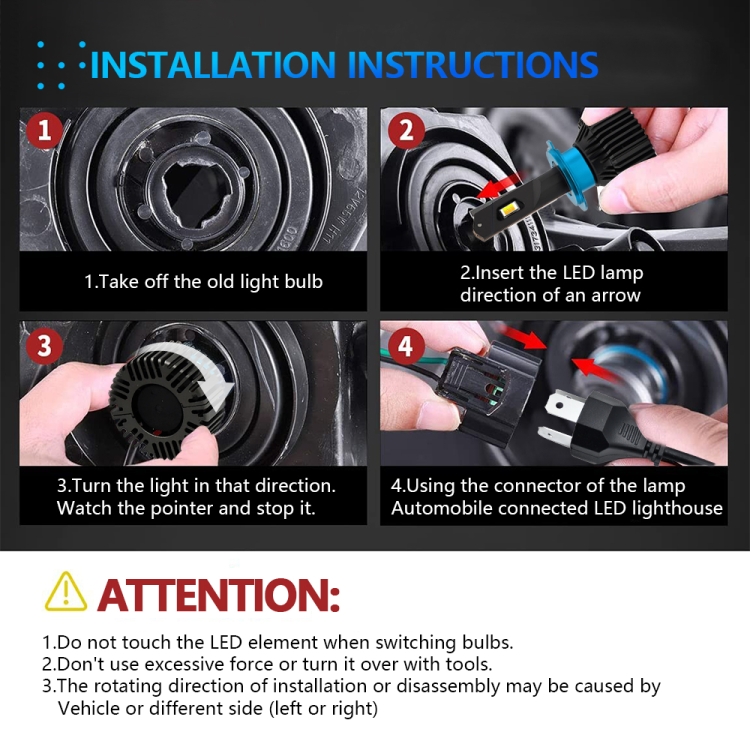 INSTALLATION INSTRUCTIONS

1

1.Take off the old light bulb

2

2.Insert the LED lamp direction of an arrow

3

3.Turn the light in that direction. Watch the pointer and stop it.

4

4.Using the connector of the lamp Automobile connected LED lighthouse

ATTENTION:

1.Do not touch the LED element when switching bulbs.
2.Don't use excessive force or turn it over with tools.
3.The rotating direction of installation or disassembly may be caused by Vehicle or different side (left or right)