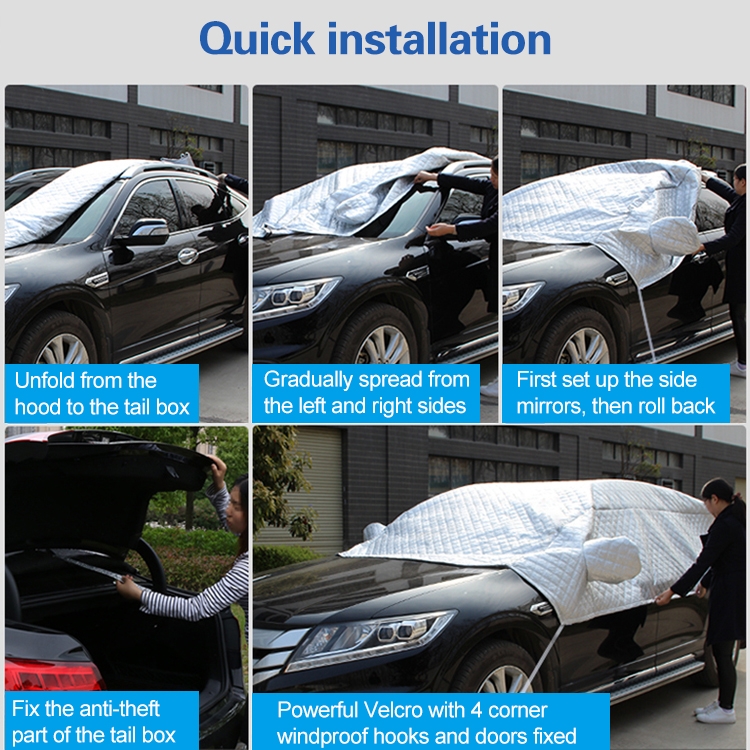 Quick installation

Unfold from the hood to the tail box

Gradually spread from the left and right sides

First set up the side mirrors, then roll back

Fix the anti-theft part of the tail box

Powerful Velcro with 4 corner windproof hooks and doors fixed