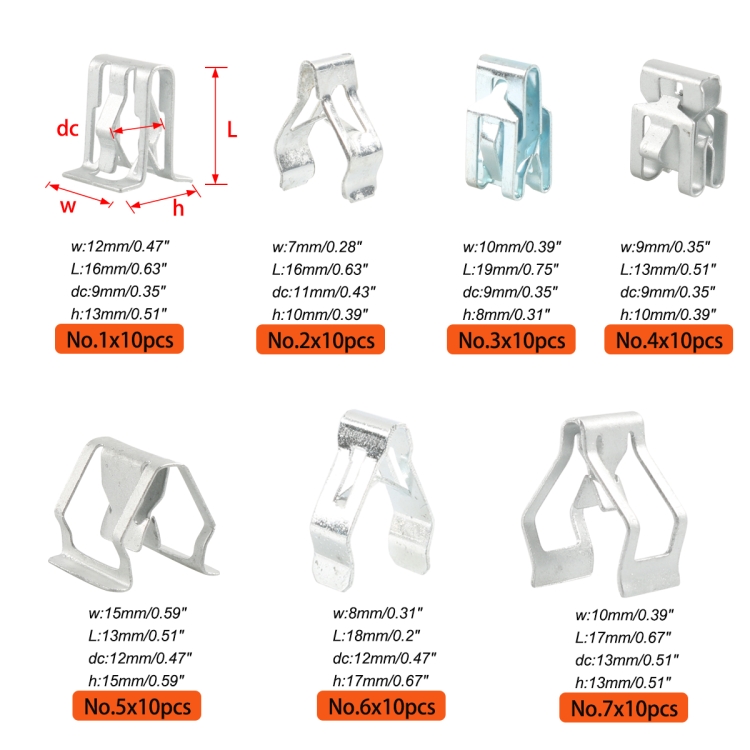 dc

L

w

h

w:12mm/0.47"
L:16mm/0.63"
dc:9mm/0.35"
h:13mm/0.51"
No.1x10pcs

w:7mm/0.28"
L:16mm/0.63"
dc:11mm/0.43"
h:10mm/0.39"
No.2x10pcs

w:10mm/0.39"
L:19mm/0.75"
dc:9mm/0.35"
h:8mm/0.31"
No.3x10pcs

w:9mm/0.35"
L:13mm/0.51"
dc:9mm/0.35"
h:10mm/0.39"
No.4x10pcs

w:15mm/0.59"
L:13mm/0.51"
dc:12mm/0.47"
h:15mm/0.59"
No.5x10pcs

w:8mm/0.31"
L:18mm/0.2"
dc:12mm/0.47"
h:17mm/0.67"
No.6x10pcs

w:10mm/0.39"
L:17mm/0.67"
dc:13mm/0.51"
h:13mm/0.51"
No.7x10pcs