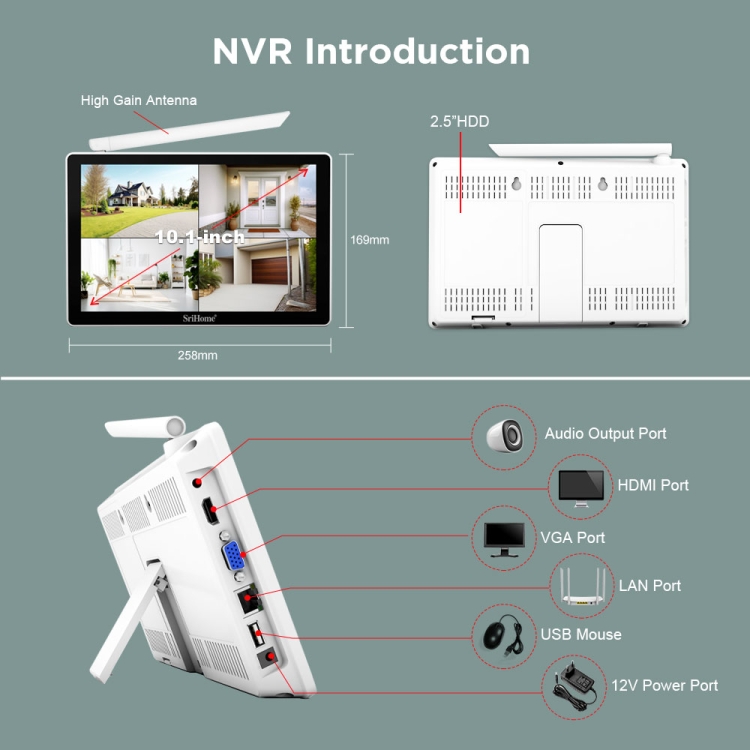 NVR Introduction

High Gain Antenna

10.1-inch

SriHome

169mm

258mm

2.5"HDD

Audio Output Port

HDMI Port

VGA Port

LAN Port

USB Mouse

12V Power Port