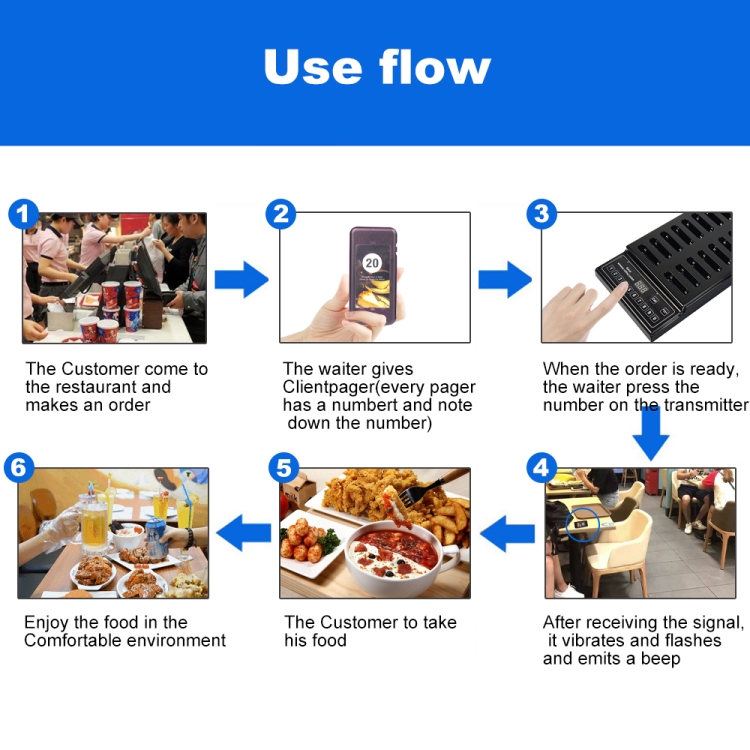 Use flow

1

The Customer come to the restaurant and makes an order

2

20

The waiter gives Clientpager(every pager has a numbert and note down the number)

3

When the order is ready, the waiter press the number on the transmitter

4

After receiving the signal, it vibrates and flashes and emits a beep

5

The Customer to take his food

6

Enjoy the food in the Comfortable environment