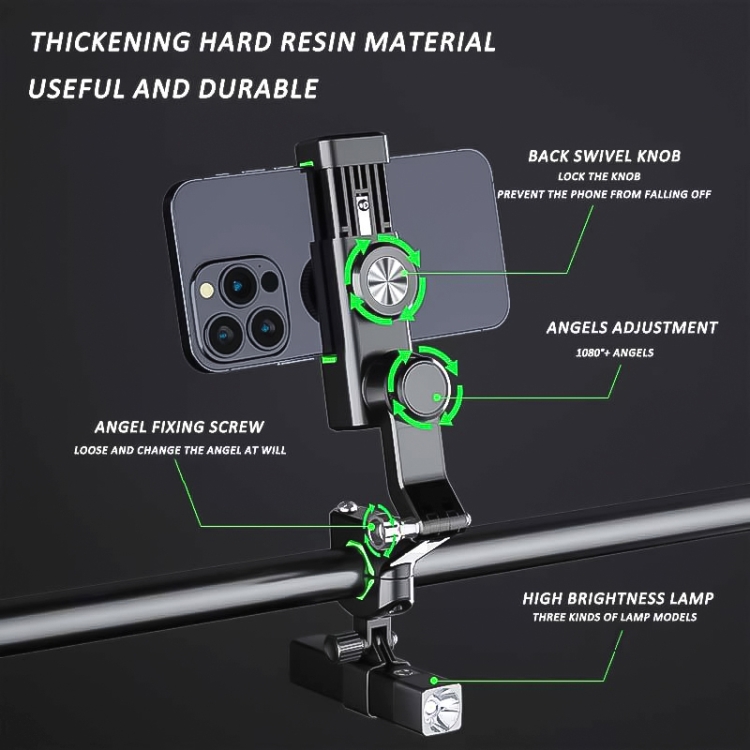 THICKENING HARD RESIN MATERIAL
USEFUL AND DURABLE

BACK SWIVEL KNOB
LOCK THE KNOB
PREVENT THE PHONE FROM FALLING OFF

ANGELS ADJUSTMENT
1080°+ ANGELS

ANGEL FIXING SCREW
LOOSE AND CHANGE THE ANGEL AT WILL

HIGH BRIGHTNESS LAMP
THREE KINDS OF LAMP MODELS