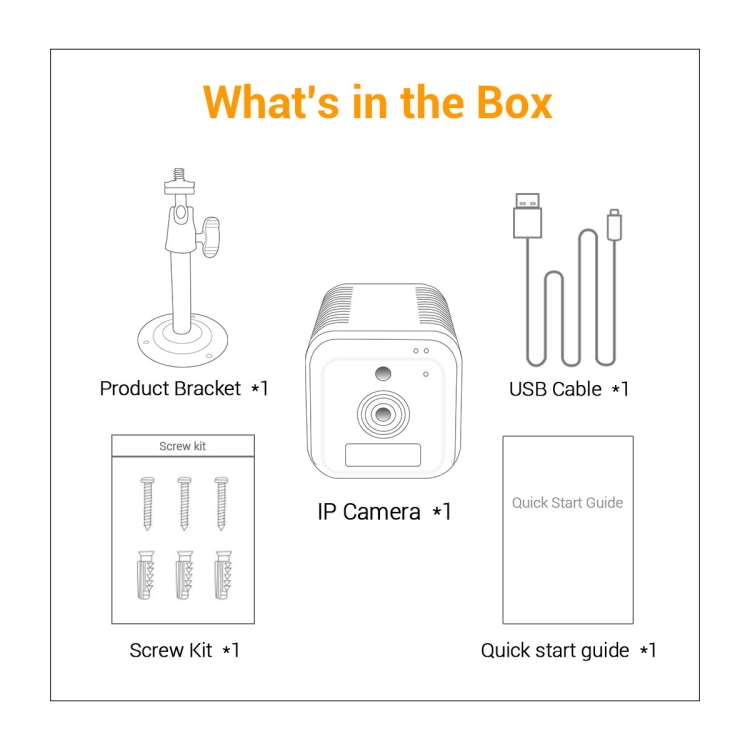 What's in the Box

Product Bracket *1

USB Cable *1

Screw kit

IP Camera *1

Quick Start Guide

Screw Kit *1

Quick start guide *1