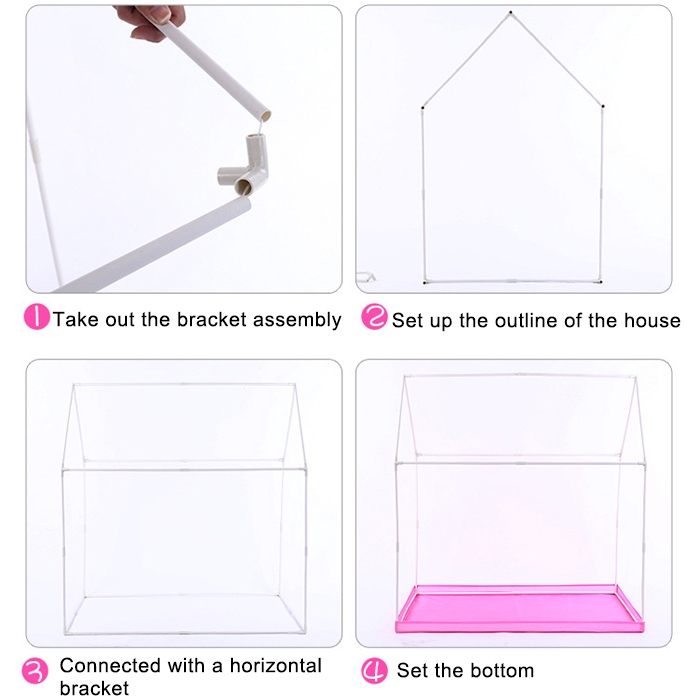 1 Take out the bracket assembly

2 Set up the outline of the house

3 Connected with a horizontal bracket

4 Set the bottom