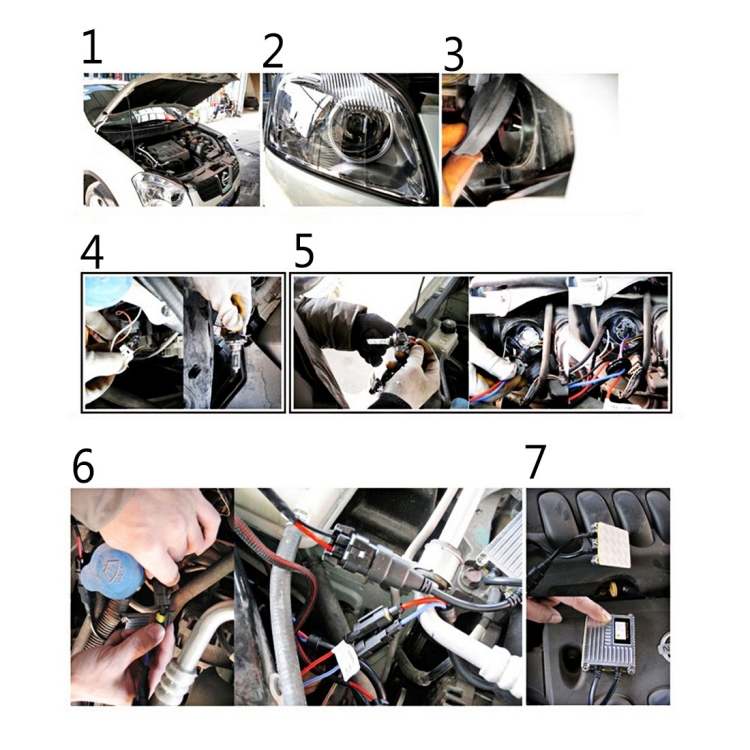 1

2

3

4

5

6

7