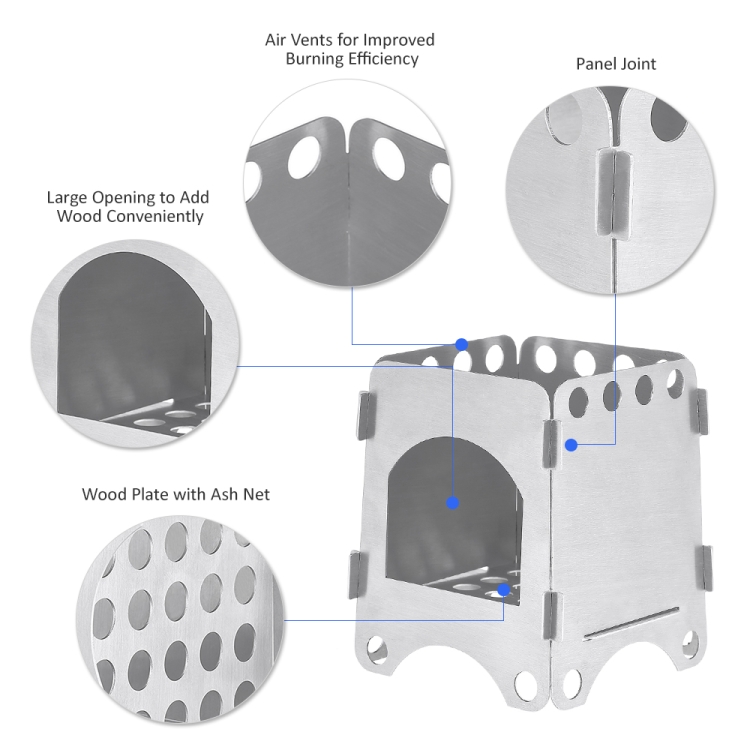 Air Vents for Improved Burning Efficiency

Panel Joint

Large Opening to Add Wood Conveniently

Wood Plate with Ash Net