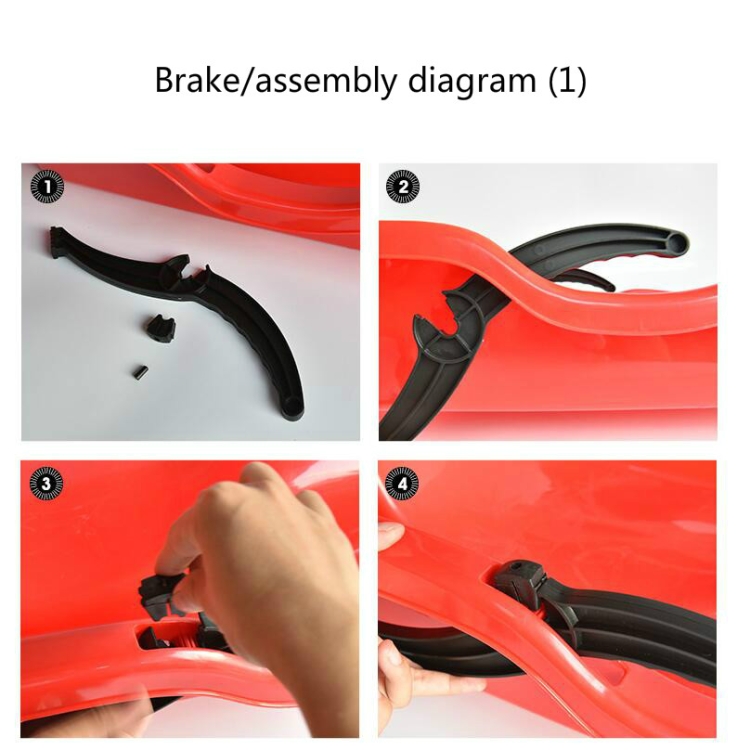 Brake/assembly diagram (1)

1

2

3

4