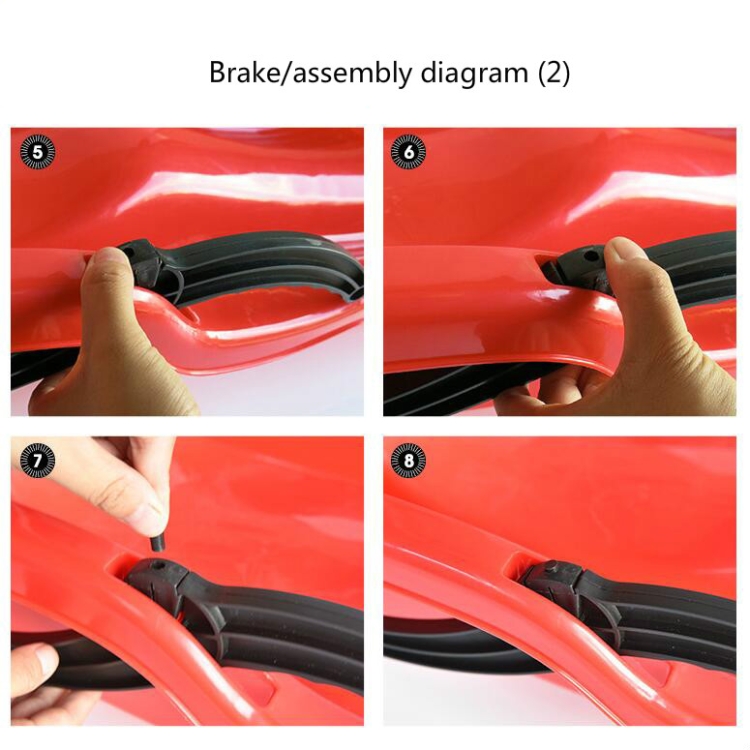 Brake/assembly diagram (2)

5

6

7

8