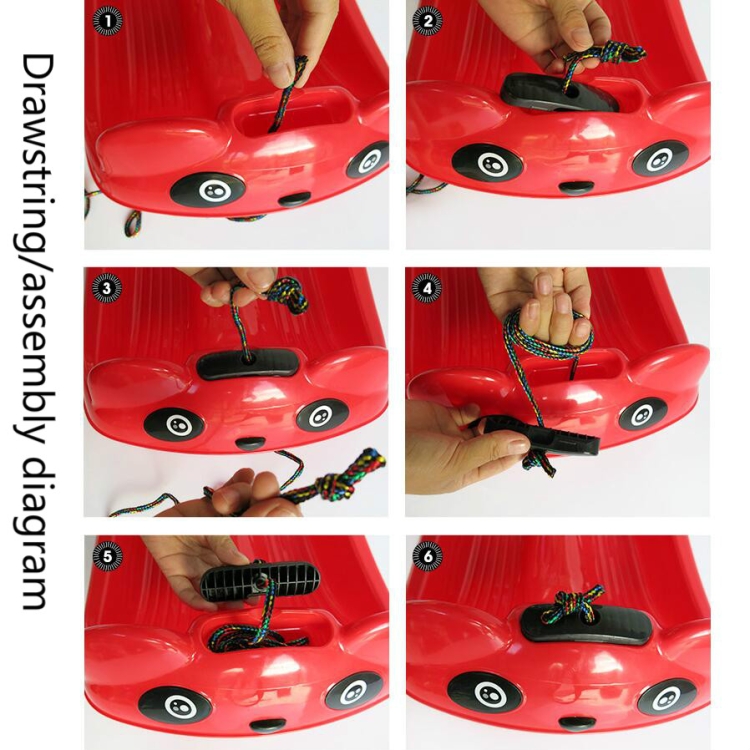 Drawstring/assembly diagram

1

2

3

4

5

6