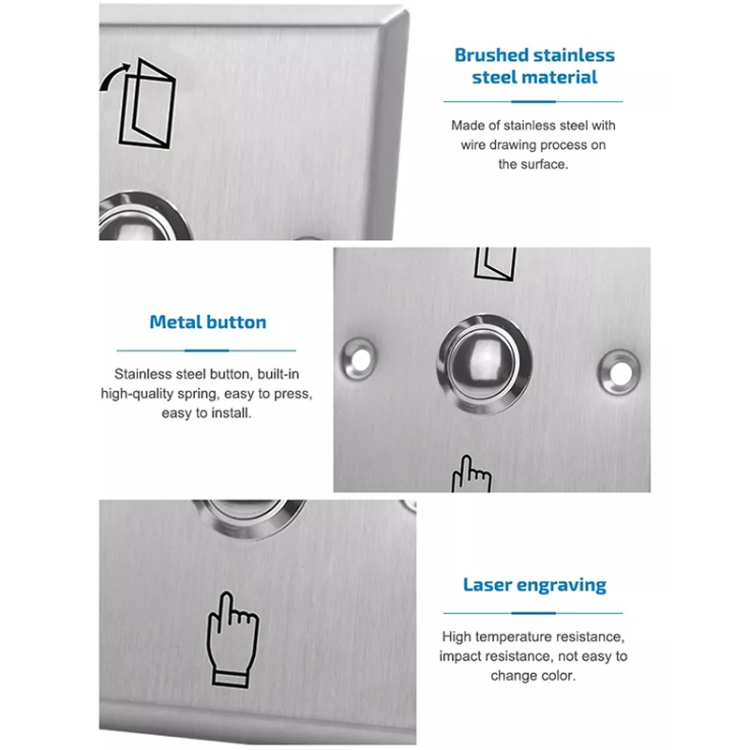 Brushed stainless steel material

Made of stainless steel with wire drawing process on the surface.

Metal button

Stainless steel button, built-in high-quality spring, easy to press, easy to install.

Laser engraving

High temperature resistance, impact resistance, not easy to change color.