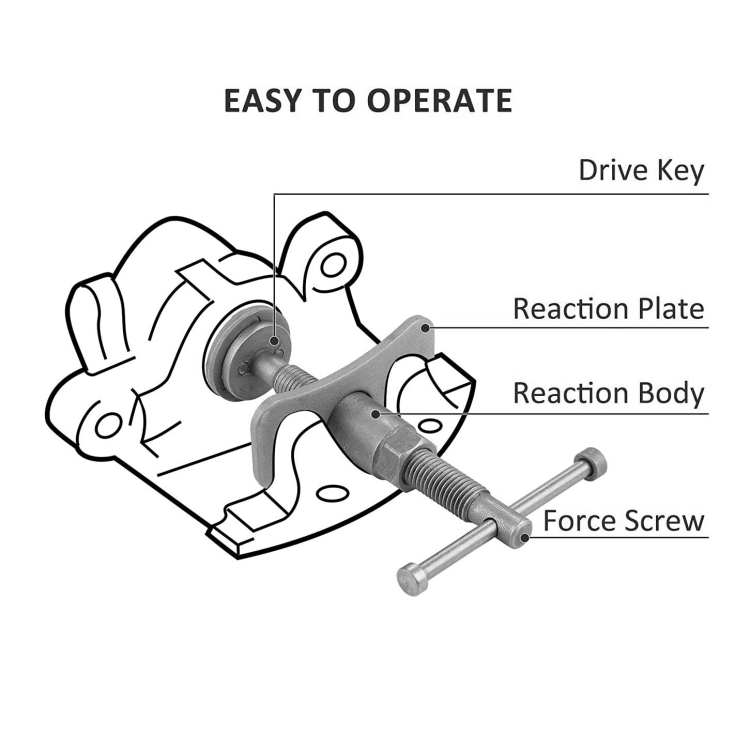 EASY TO OPERATE

Drive Key

Reaction Plate

Reaction Body

Force Screw