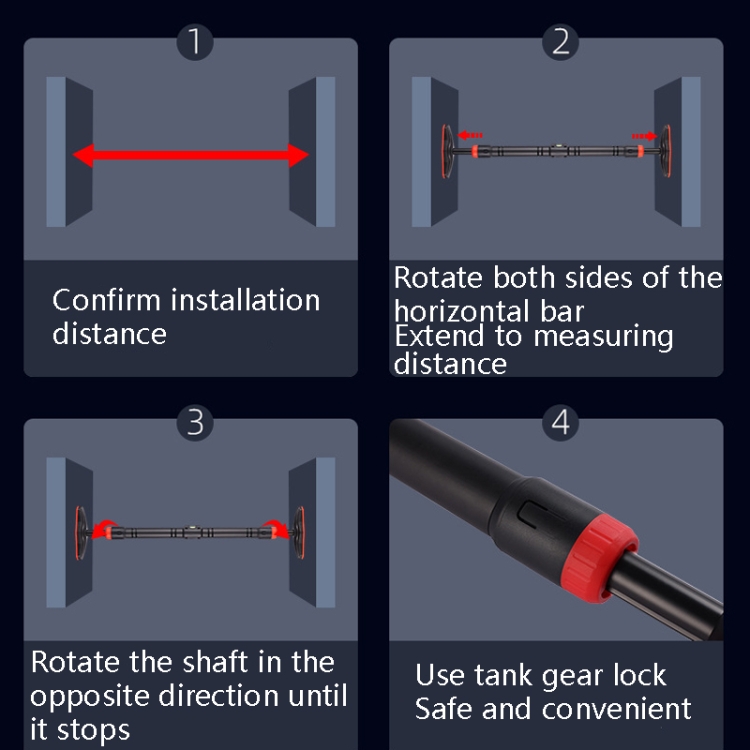 1

Confirm installation distance

2

Rotate both sides of the horizontal bar
Extend to measuring distance

3

Rotate the shaft in the opposite direction until it stops

4

Use tank gear lock
Safe and convenient