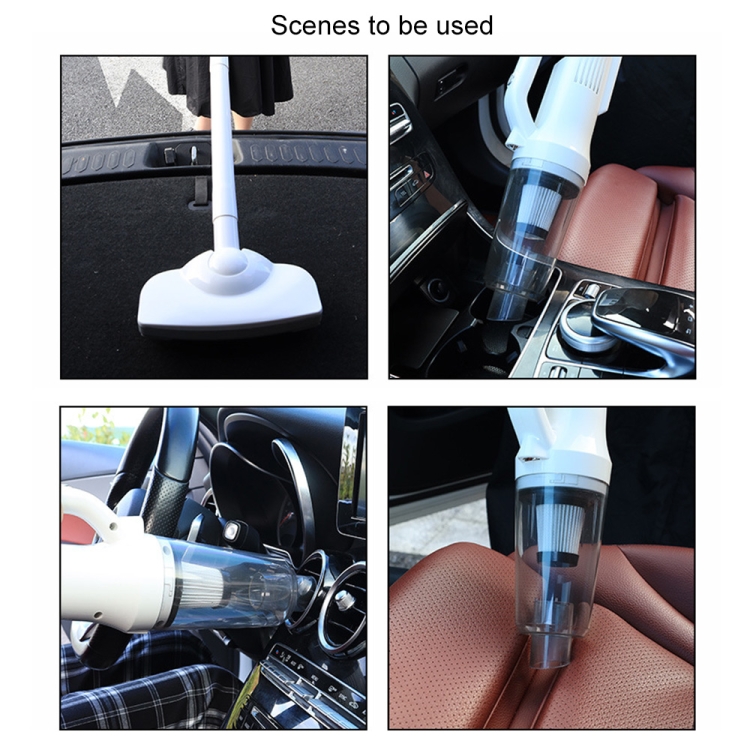 Scenes to be used