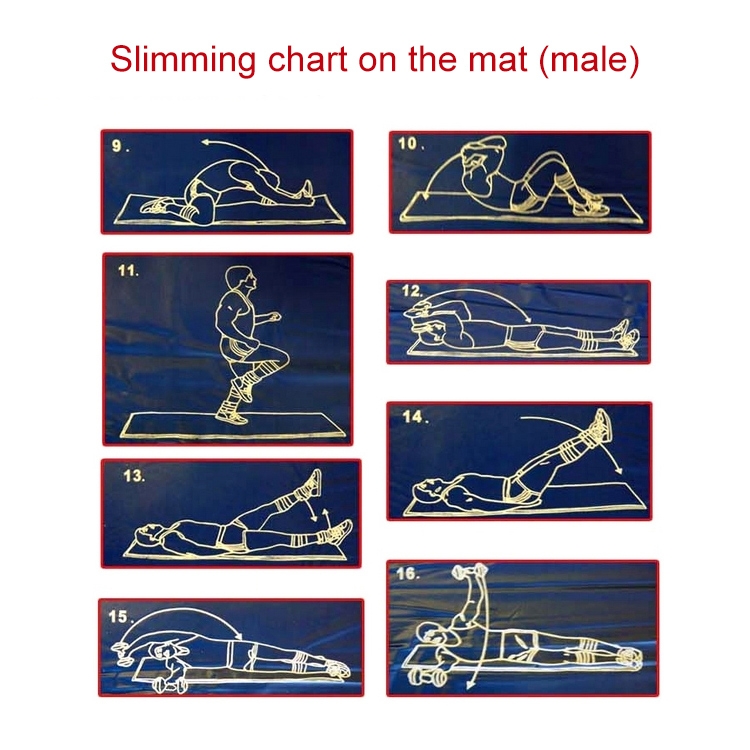 Slimming chart on the mat (male)

9.

10.

11.

12.

13.

14.

15.

16.