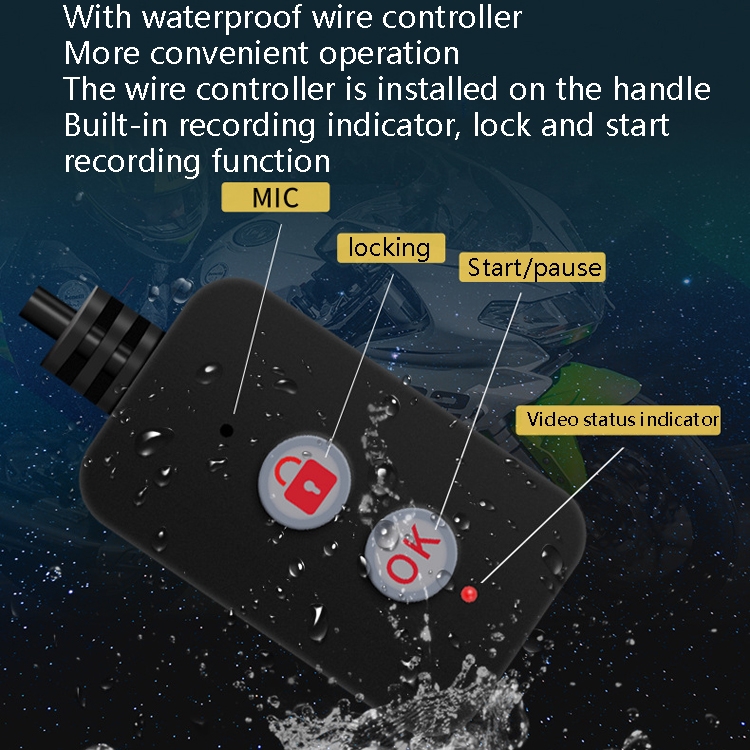 With waterproof wire controller
More convenient operation
The wire controller is installed on the handle
Built-in recording indicator, lock and start recording function

MIC

locking

Start/pause

Video status indicator

OK