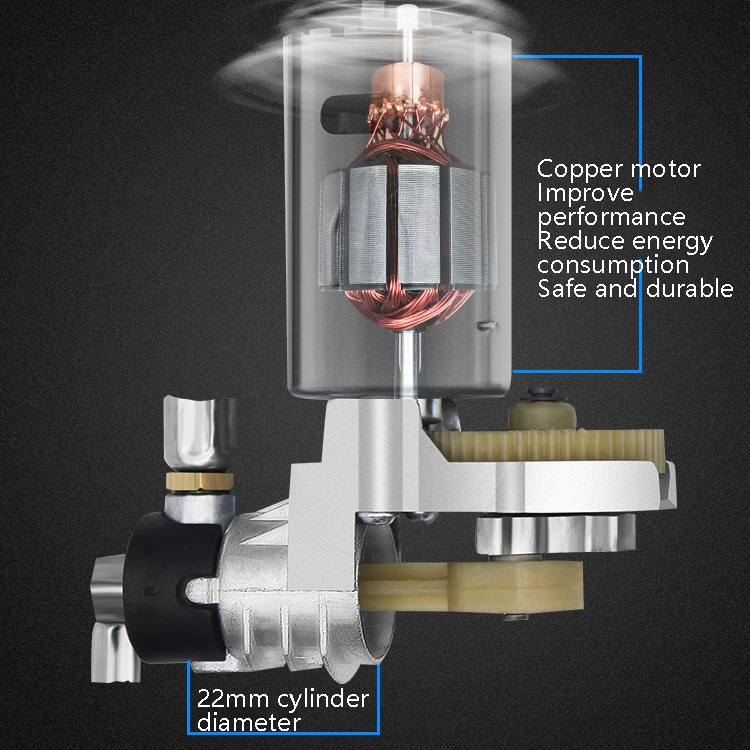 Copper motor
Improve performance
Reduce energy consumption
Safe and durable

22mm cylinder diameter