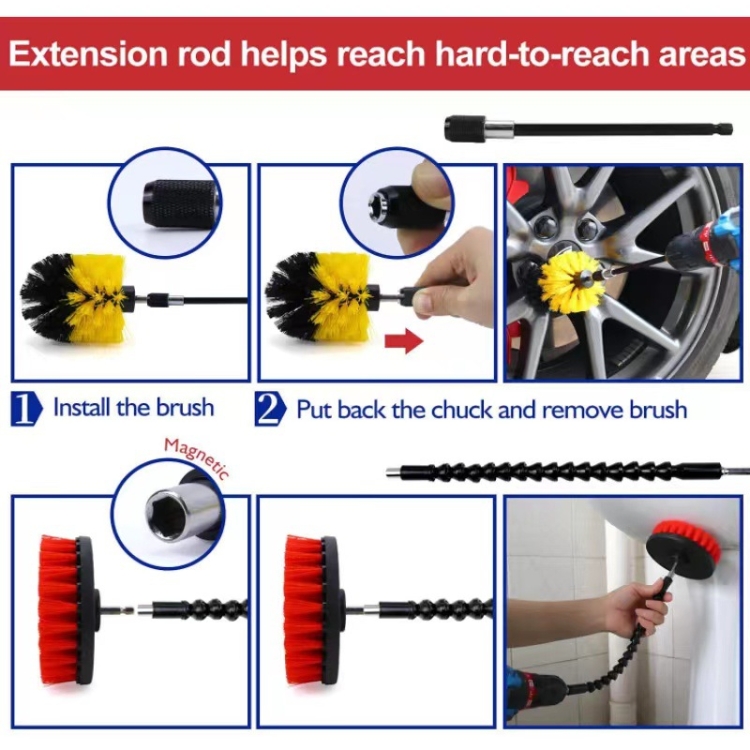 Extension rod helps reach hard-to-reach areas

1 Install the brush

2 Put back the chuck and remove brush

Magnetic