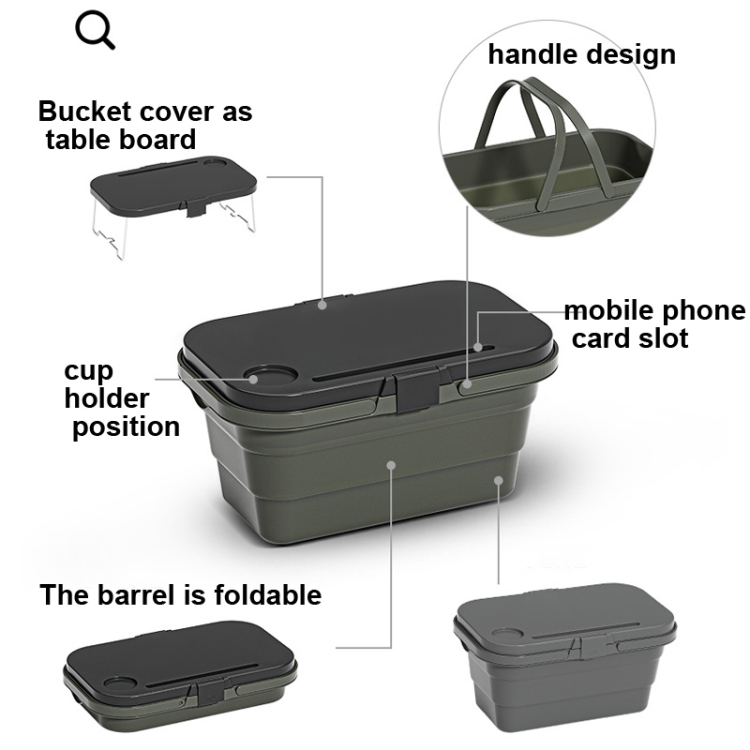 handle design

Bucket cover as table board

mobile phone card slot

cup holder position

The barrel is foldable