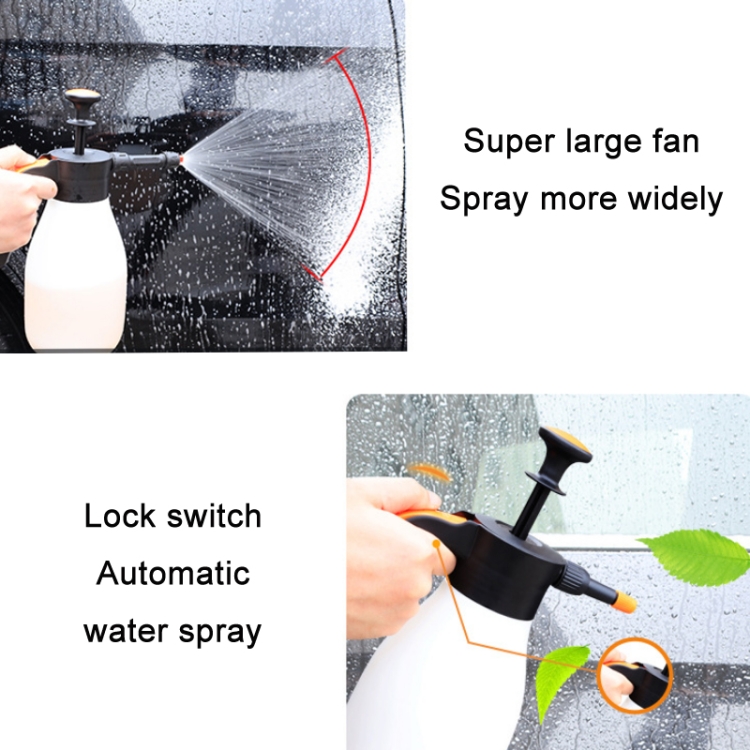 Super large fan
Spray more widely

Lock switch
Automatic
water spray