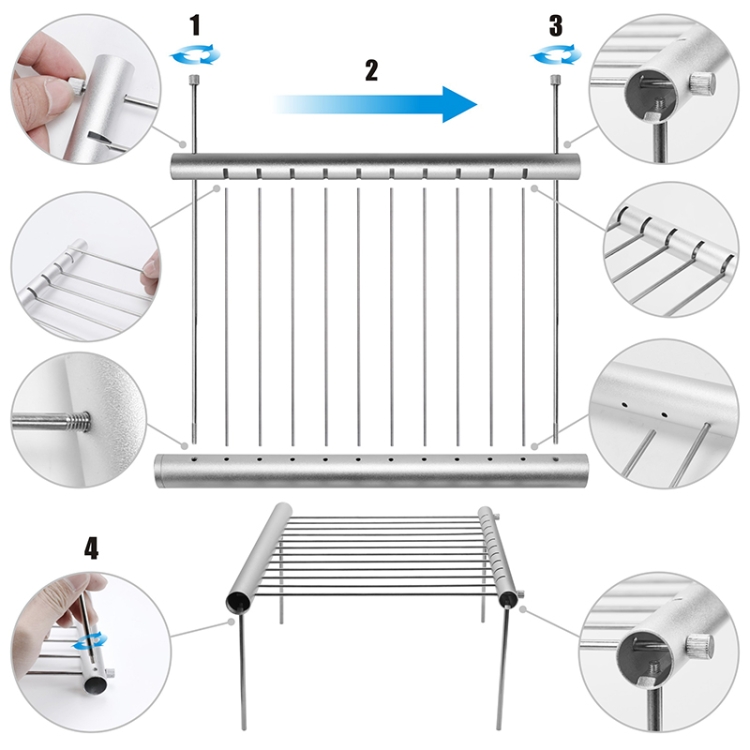 1

2

3

4