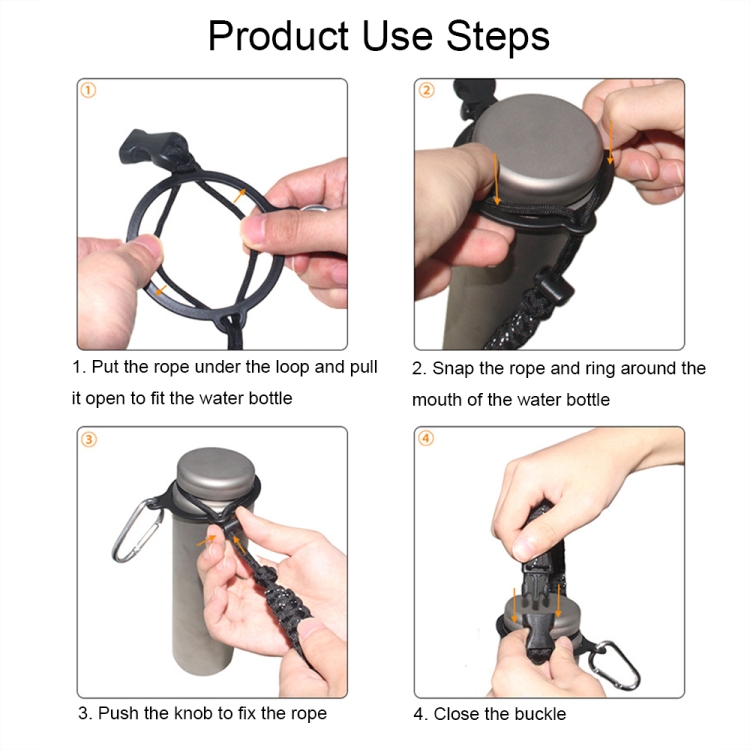 Product Use Steps

①

1. Put the rope under the loop and pull it open to fit the water bottle

②

2. Snap the rope and ring around the mouth of the water bottle

③

3. Push the knob to fix the rope

④

4. Close the buckle