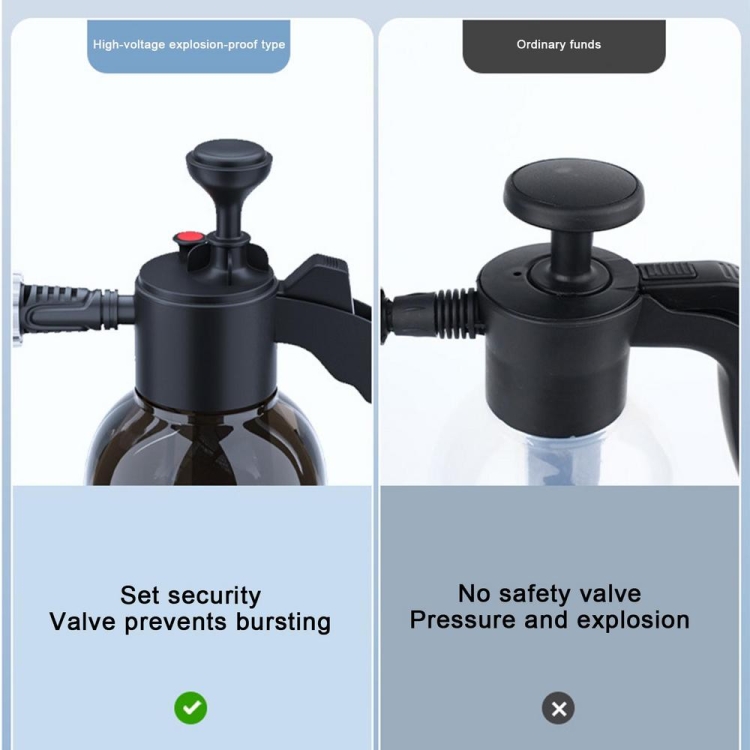 High-voltage explosion-proof type

Set security
Valve prevents bursting

Ordinary funds

No safety valve
Pressure and explosion