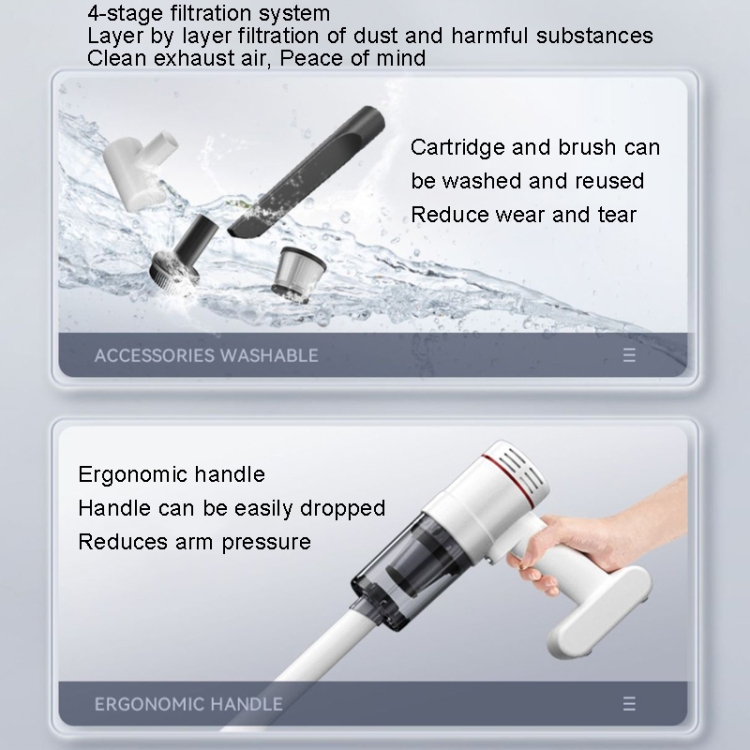 4-stage filtration system
Layer by layer filtration of dust and harmful substances
Clean exhaust air, Peace of mind

Cartridge and brush can be washed and reused
Reduce wear and tear

ACCESSORIES WASHABLE

Ergonomic handle
Handle can be easily dropped
Reduces arm pressure

ERGONOMIC HANDLE