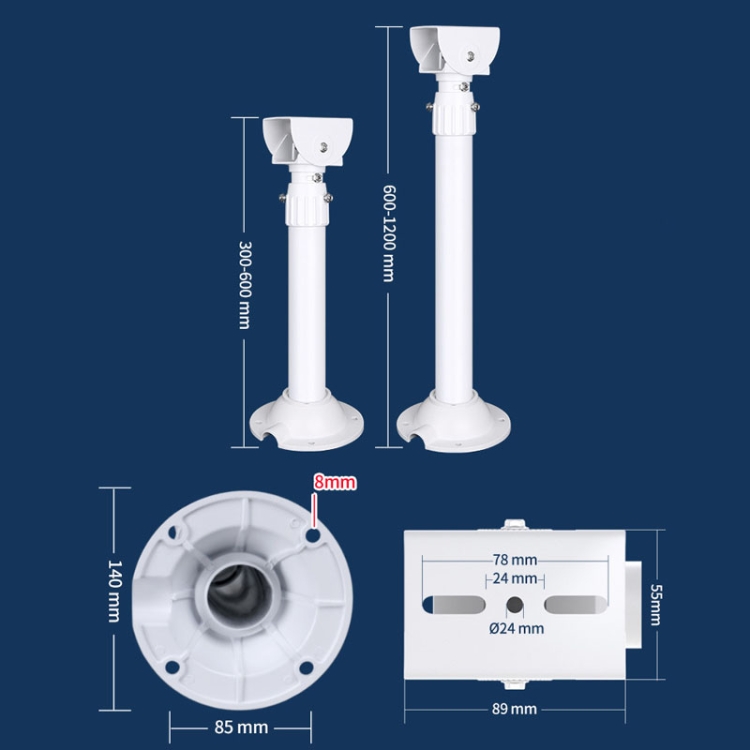 300-600 mm

600-1200 mm

8mm

140 mm

85 mm

78 mm

24 mm

Ø24 mm

55mm

89 mm