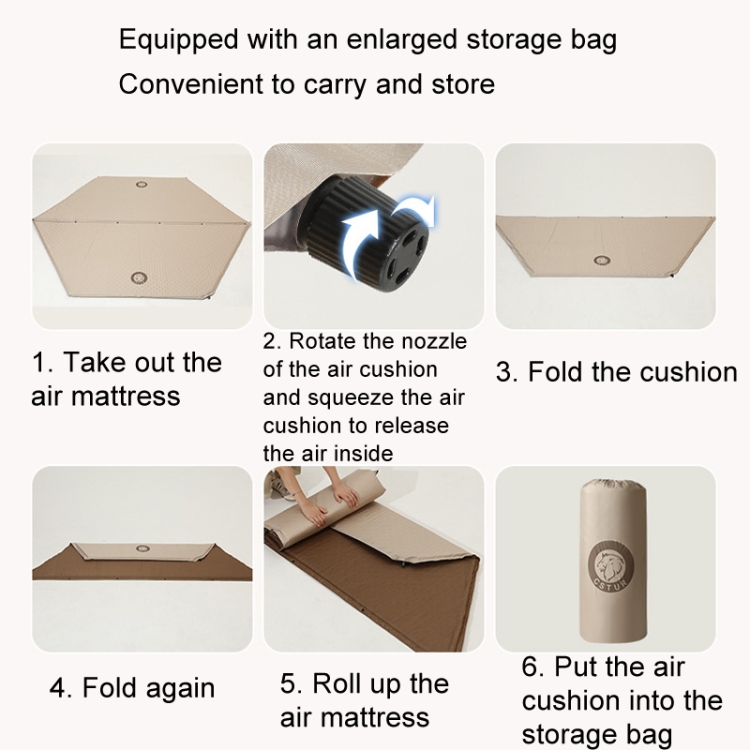 Equipped with an enlarged storage bag
Convenient to carry and store

1. Take out the air mattress

2. Rotate the nozzle of the air cushion and squeeze the air cushion to release the air inside

3. Fold the cushion

4. Fold again

5. Roll up the air mattress

CSTUR

6. Put the air cushion into the storage bag