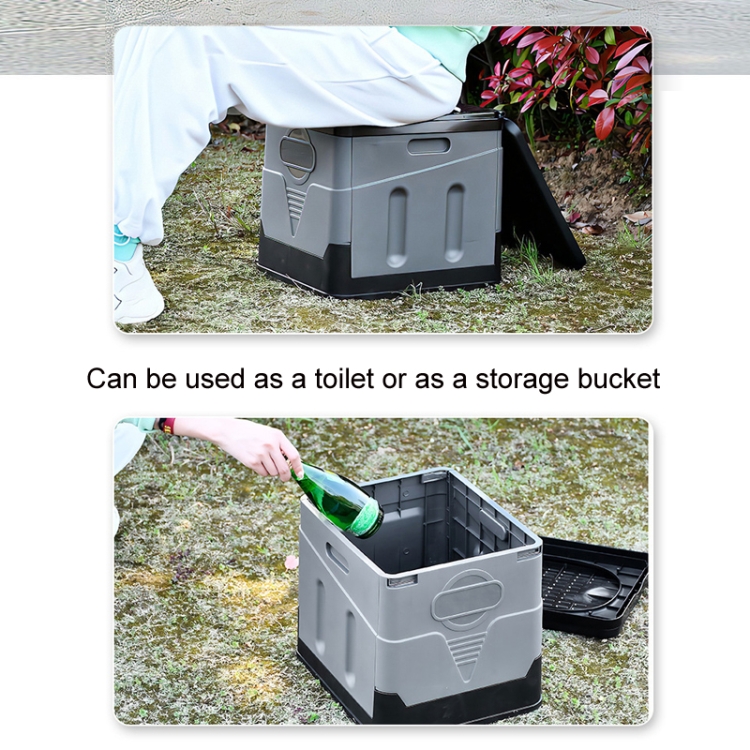 Can be used as a toilet or as a storage bucket