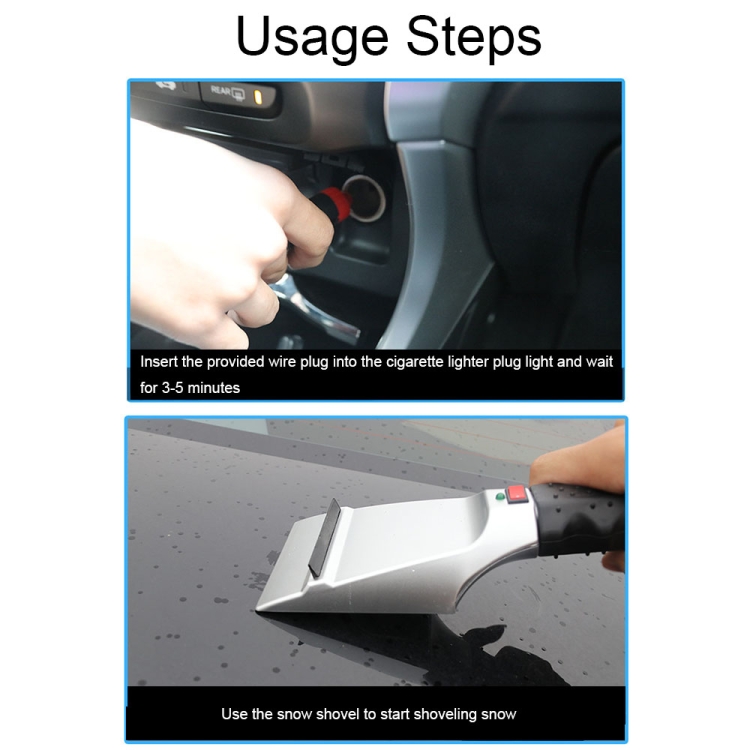 Usage Steps

REAR

Insert the provided wire plug into the cigarette lighter plug light and wait for 3-5 minutes

Use the snow shovel to start shoveling snow