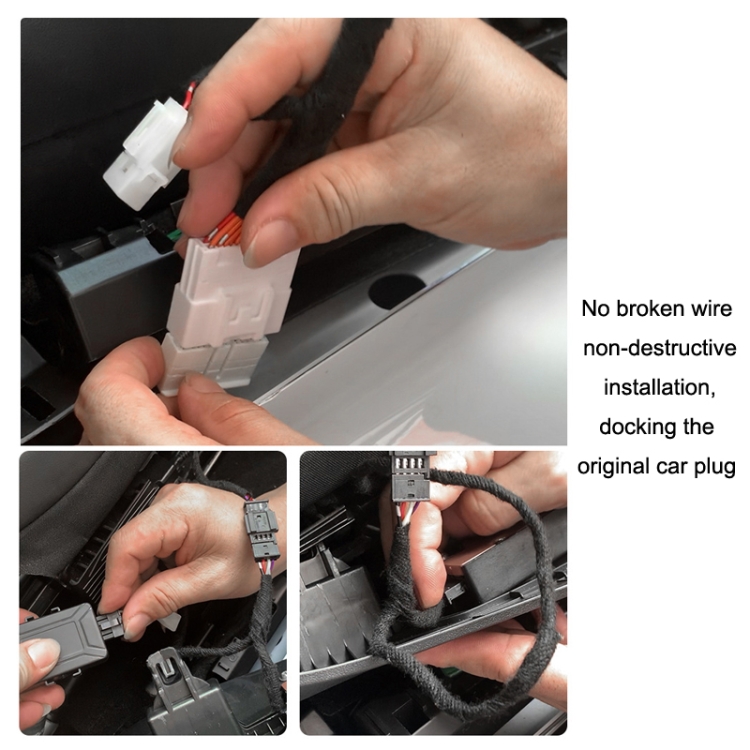 No broken wire non-destructive installation, docking the original car plug