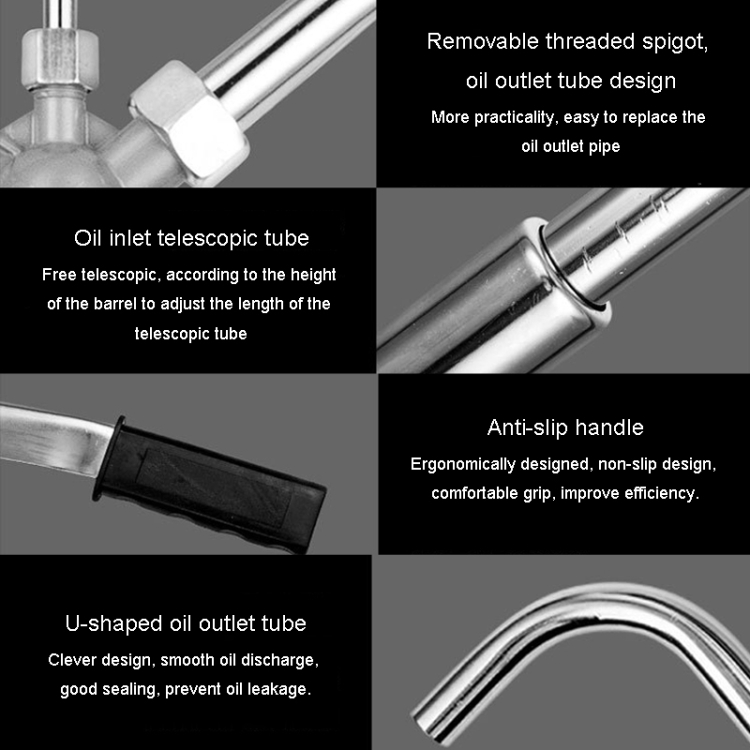 Removable threaded spigot, oil outlet tube design

More practicality, easy to replace the oil outlet pipe

Oil inlet telescopic tube

Free telescopic, according to the height of the barrel to adjust the length of the telescopic tube

Anti-slip handle

Ergonomically designed, non-slip design, comfortable grip, improve efficiency.

U-shaped oil outlet tube

Clever design, smooth oil discharge, good sealing, prevent oil leakage.