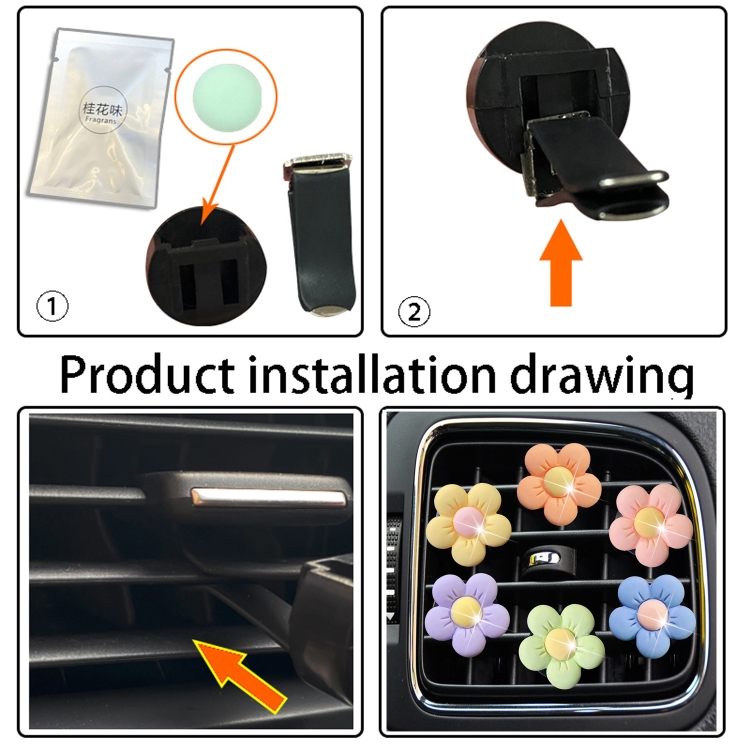 桂花味
Fragrans

①

②

Product installation drawing