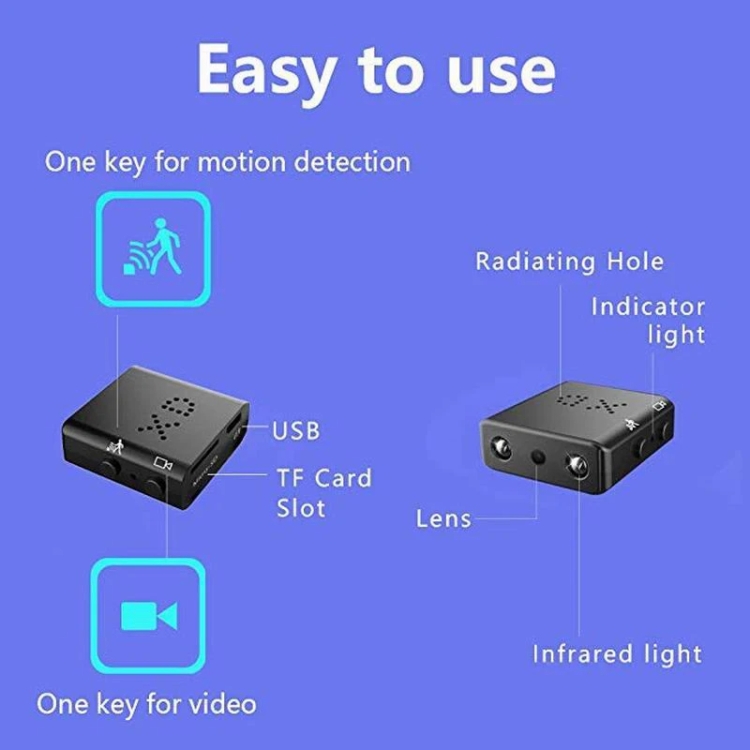 Easy to use

One key for motion detection

USB

TF Card Slot

One key for video

Radiating Hole

Indicator light

Lens

Infrared light