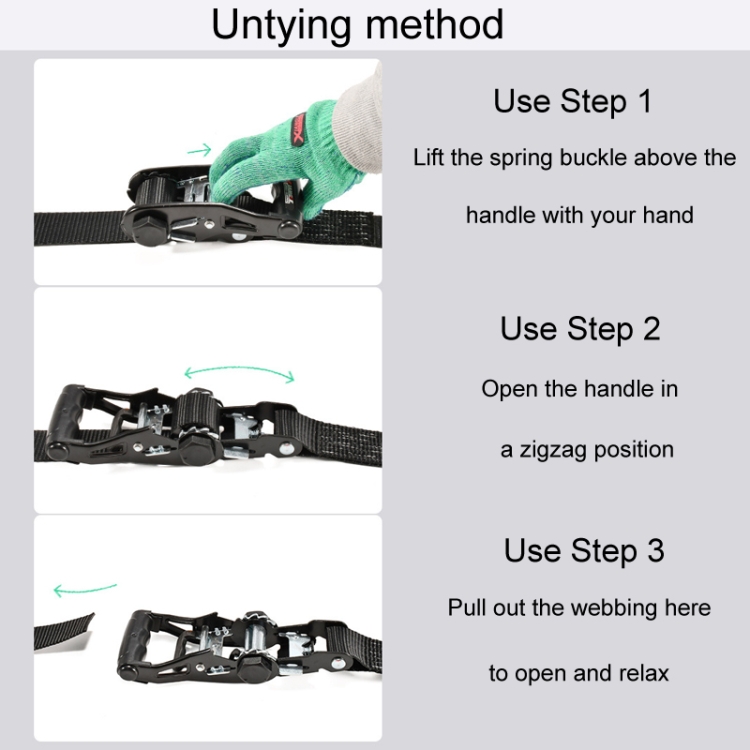 Untying method

Use Step 1

Lift the spring buckle above the handle with your hand

Use Step 2

Open the handle in a zigzag position

Use Step 3

Pull out the webbing here to open and relax