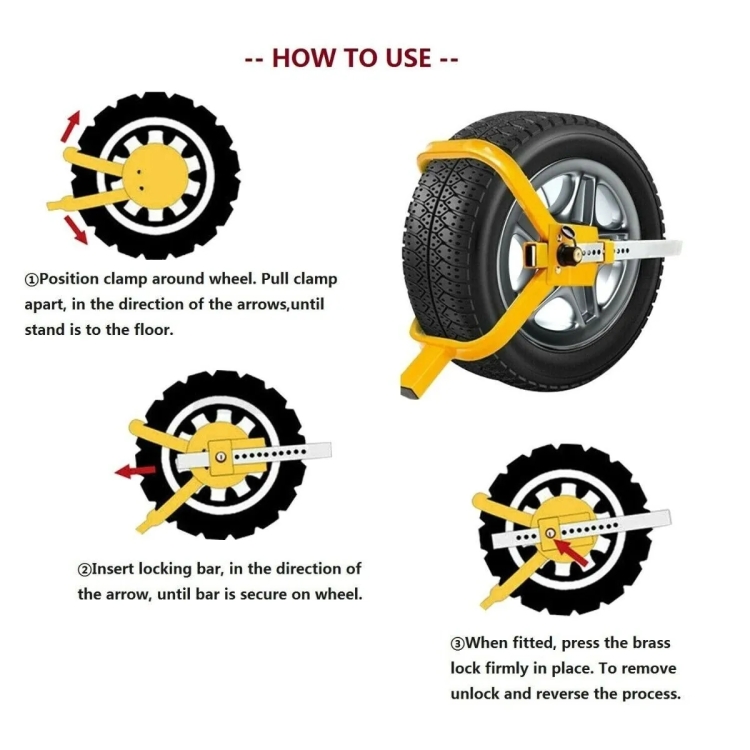 -- HOW TO USE --

①Position clamp around wheel. Pull clamp apart, in the direction of the arrows,until stand is to the floor.

②Insert locking bar, in the direction of the arrow, until bar is secure on wheel.

③When fitted, press the brass lock firmly in place. To remove unlock and reverse the process.