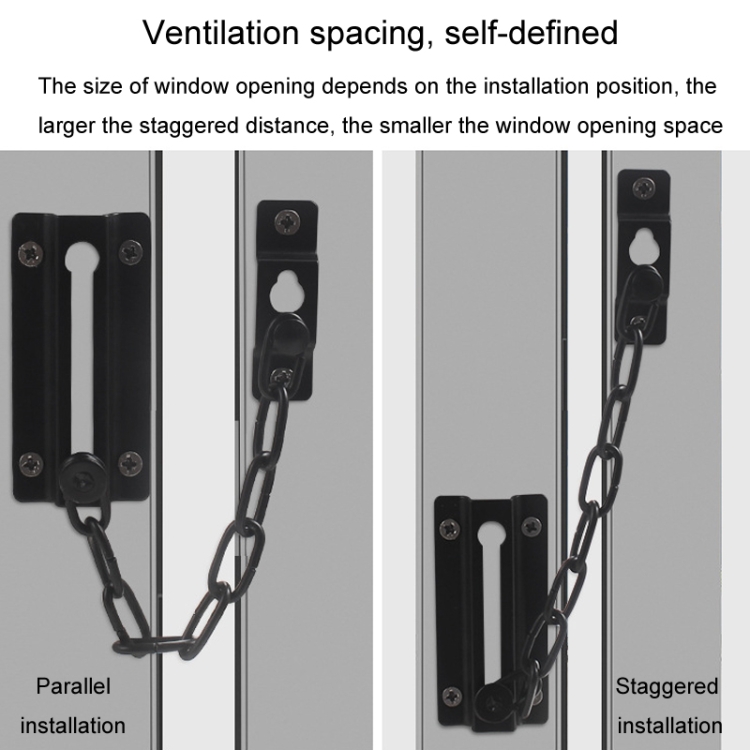 Ventilation spacing, self-defined

The size of window opening depends on the installation position, the larger the staggered distance, the smaller the window opening space

Parallel installation

Staggered installation