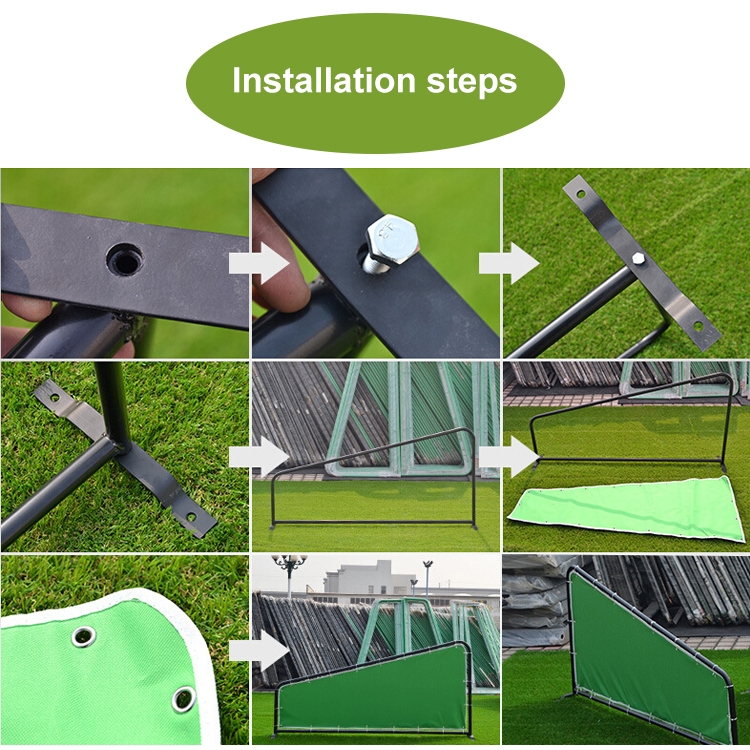 Installation steps