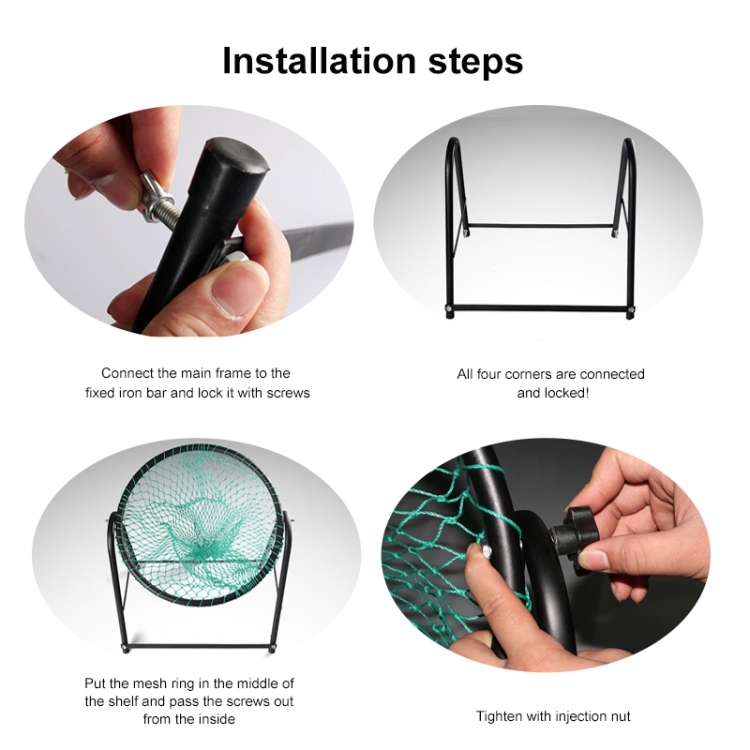 Installation steps

Connect the main frame to the fixed iron bar and lock it with screws

All four corners are connected and locked!

Put the mesh ring in the middle of the shelf and pass the screws out from the inside

Tighten with injection nut