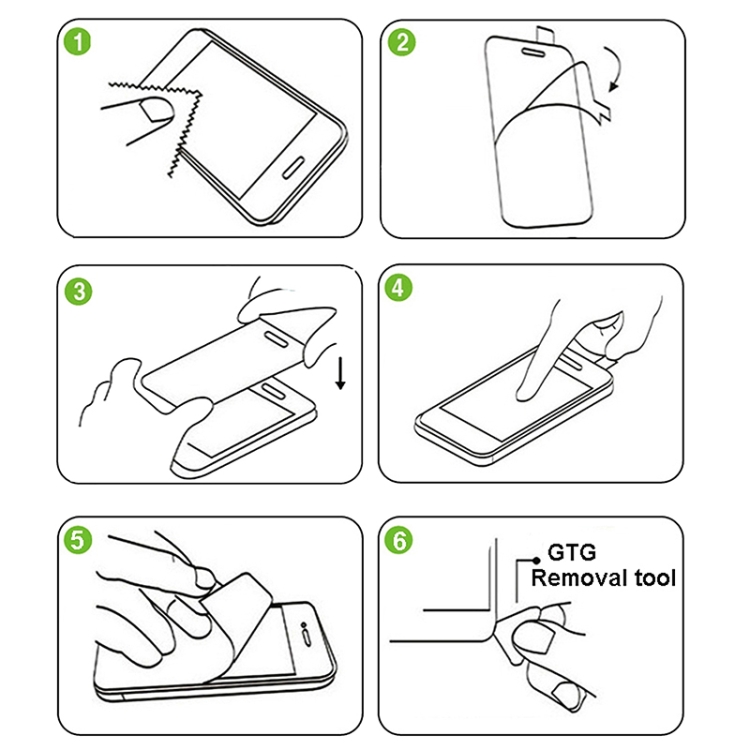 1

2

3

4

5

6

GTG
Removal tool