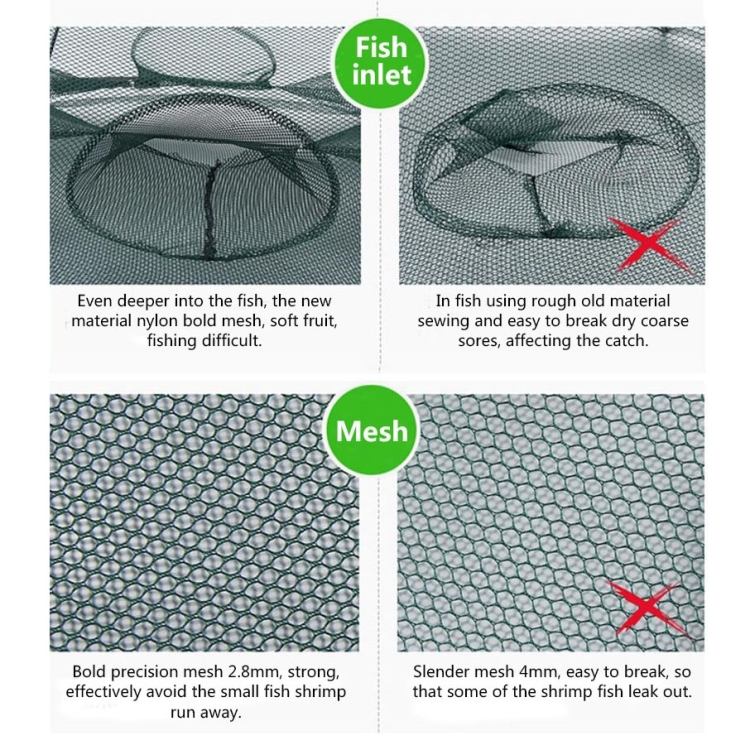 Fish inlet

Even deeper into the fish, the new material nylon bold mesh, soft fruit, fishing difficult.

In fish using rough old material sewing and easy to break dry coarse sores, affecting the catch.

Mesh

Bold precision mesh 2.8mm, strong, effectively avoid the small fish shrimp run away.

Slender mesh 4mm, easy to break, so that some of the shrimp fish leak out.